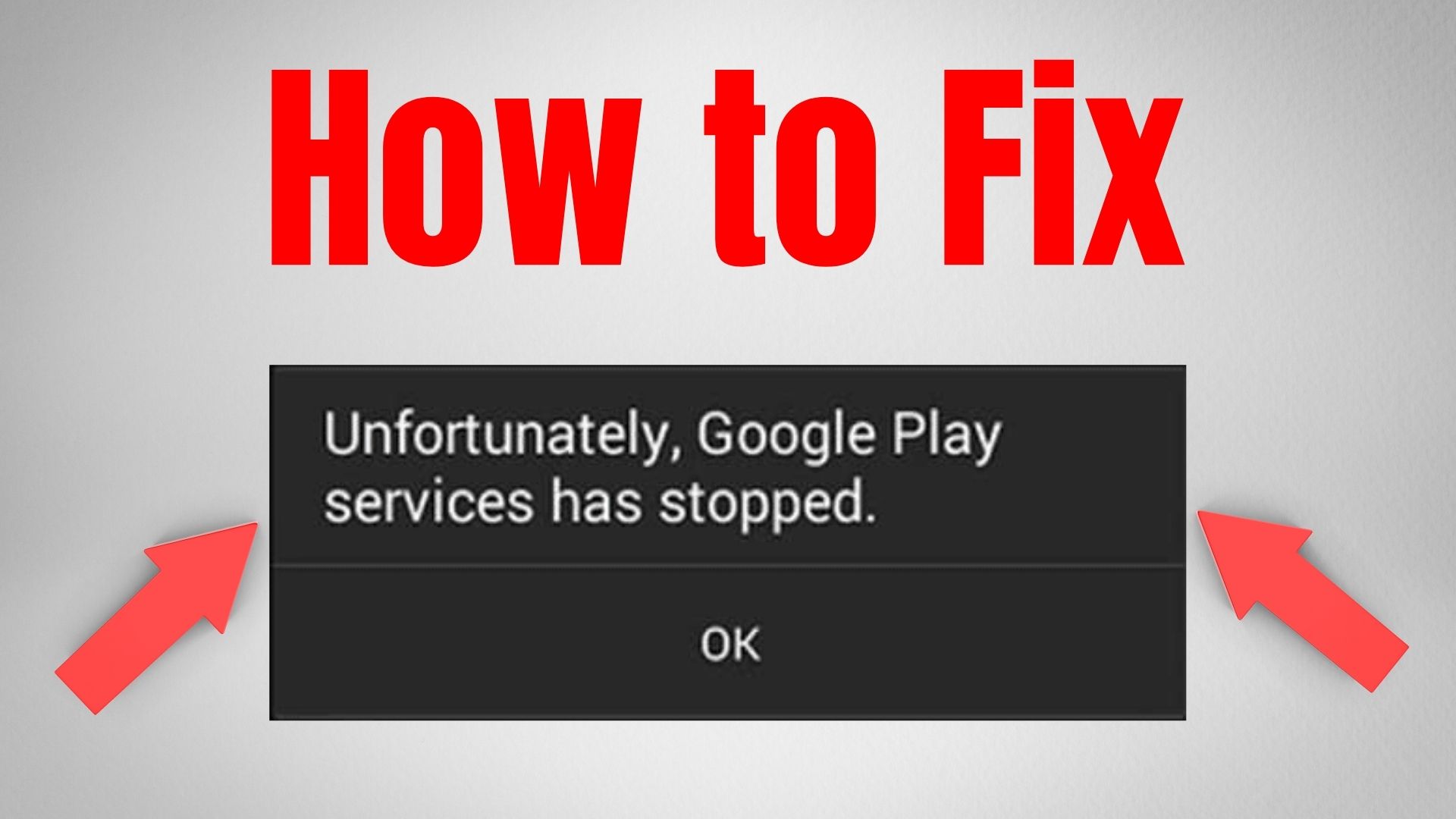 How to Fix

Unfortunately, Google Play services has stopped.

OK